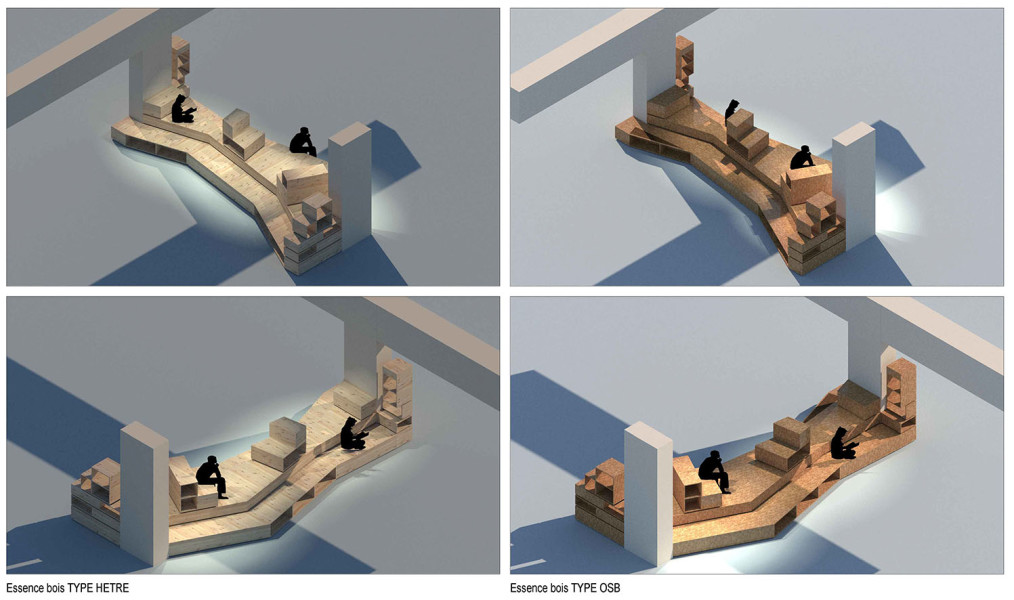 Essence bois TYPE HETRE

Essence bois TYPE OSB